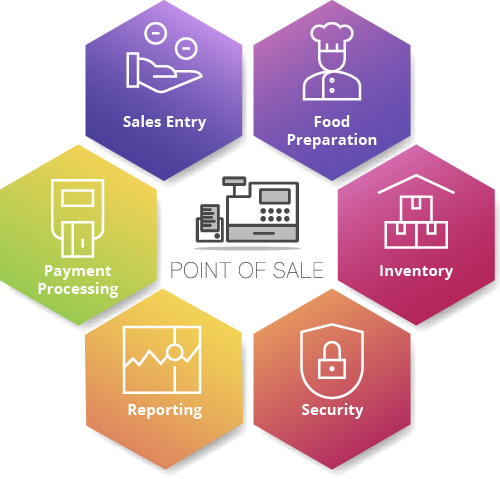 Sales Entry

Food Preparation

Payment Processing

POINT OF SALE

Inventory

Reporting

Security